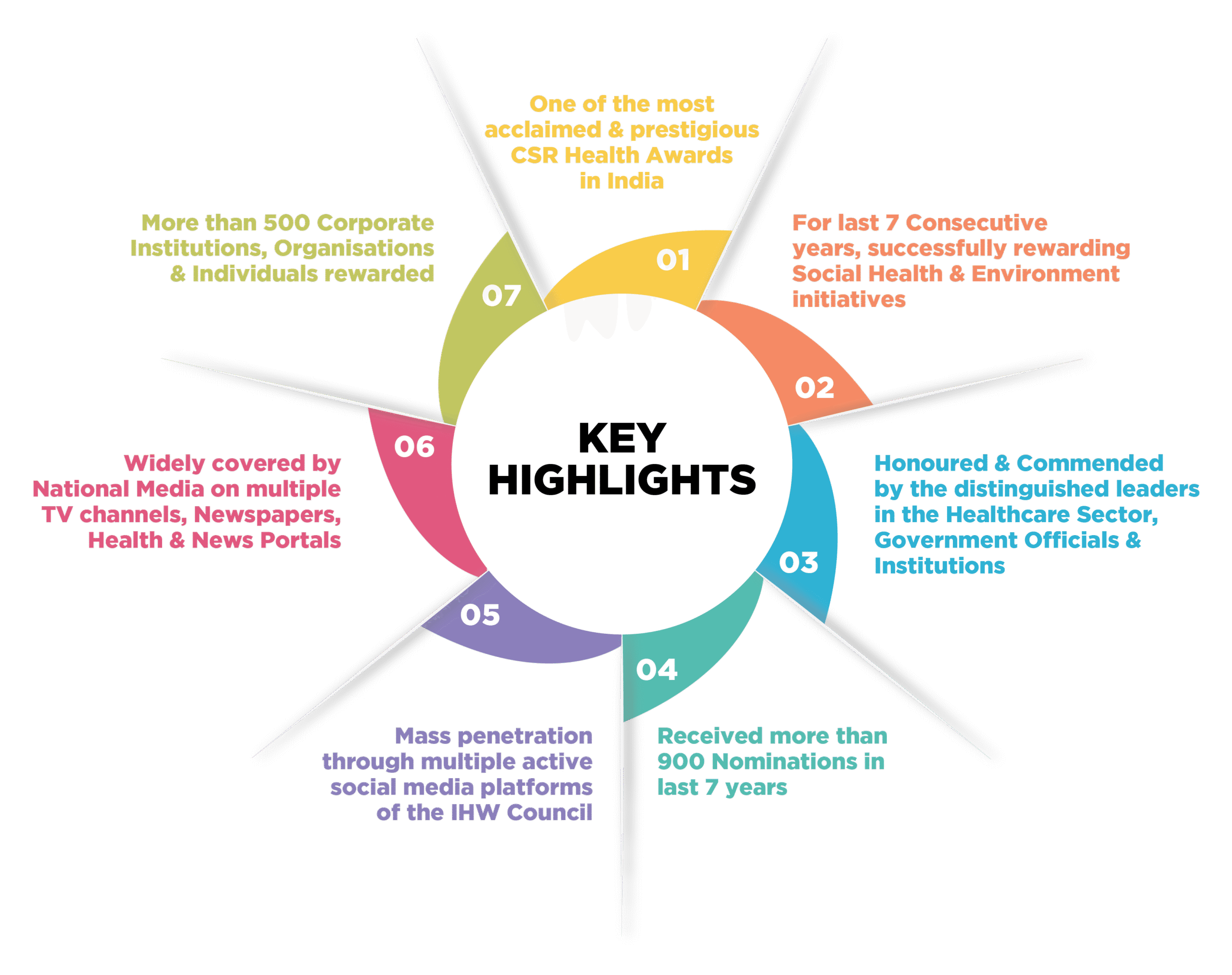 KEY HIGHLIGHTS

01
One of the most acclaimed & prestigious CSR Health Awards in India

02
For last 7 Consecutive years, successfully rewarding Social Health & Environment initiatives

03
Honoured & Commended by the distinguished leaders in the Healthcare Sector, Government Officials & Institutions

04
Received more than 900 Nominations in last 7 years

05
Mass penetration through multiple active social media platforms of the IHW Council

06
Widely covered by National Media on multiple TV channels, Newspapers, Health & News Portals

07
More than 500 Corporate Institutions, Organisations & Individuals rewarded